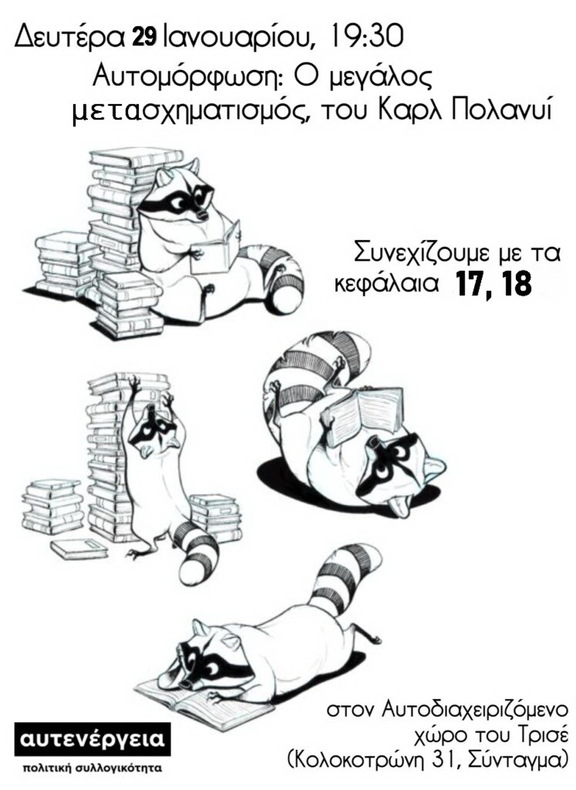 Δευτέρα 29 Ιανουαρίου, 19:30
Αυτομόρφωση: Ο μεγάλος μετασχηματισμός, του Καρλ Πολανυί

Συνεχίζουμε με τα κεφάλαια 17, 18

στον Αυτοδιαχειριζόμενο χώρο του Τρισέ (Κολοκοτρώνη 31, Σύνταγμα)

αυτενέργεια
πολιτική συλλογικότητα